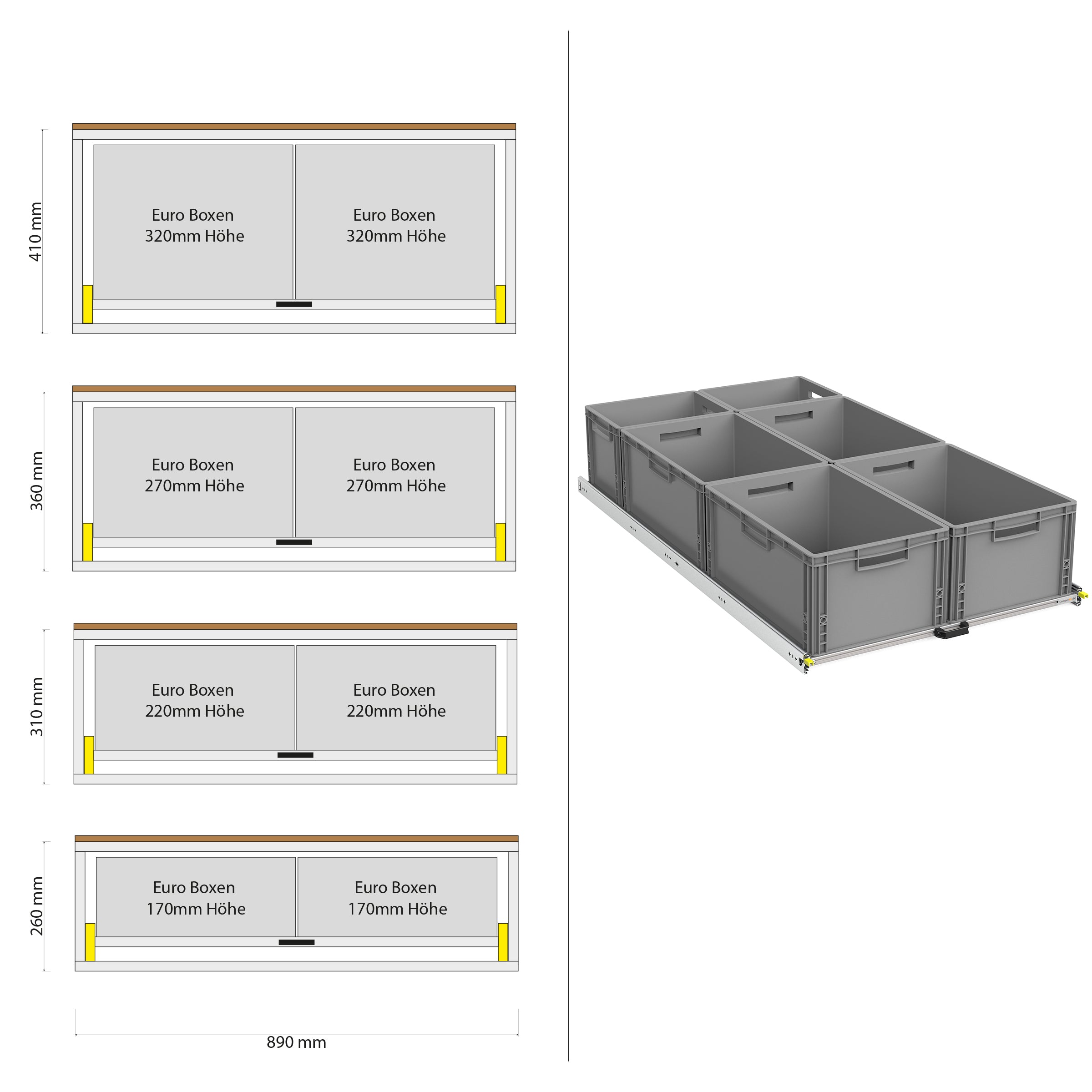 410 mm

Euro Boxen
320mm Höhe

Euro Boxen
320mm Höhe

360 mm

Euro Boxen
270mm Höhe

Euro Boxen
270mm Höhe

310 mm

Euro Boxen
220mm Höhe

Euro Boxen
220mm Höhe

260 mm

Euro Boxen
170mm Höhe

Euro Boxen
170mm Höhe

890 mm