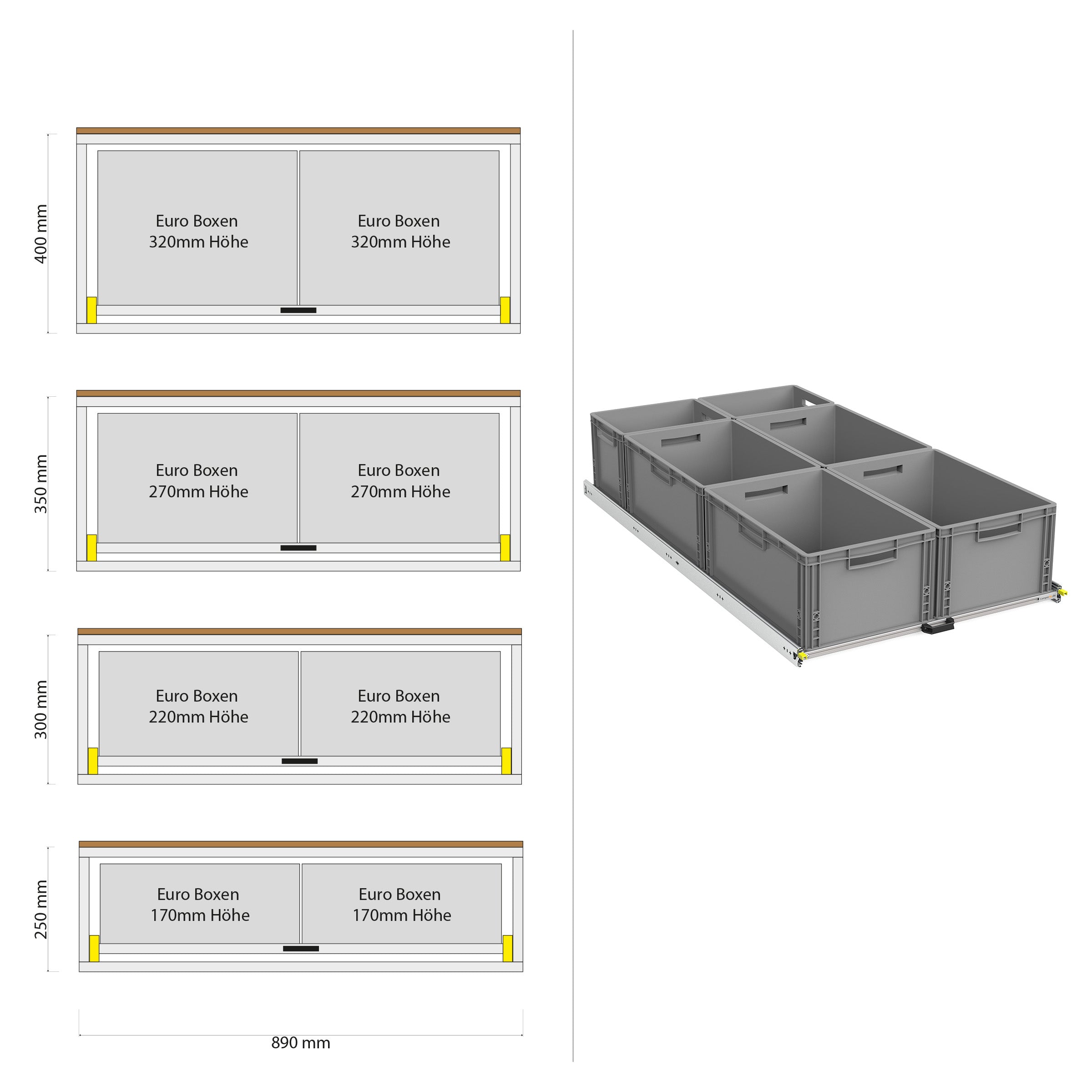 400 mm

Euro Boxen
320mm Höhe

Euro Boxen
320mm Höhe

350 mm

Euro Boxen
270mm Höhe

Euro Boxen
270mm Höhe

300 mm

Euro Boxen
220mm Höhe

Euro Boxen
220mm Höhe

250 mm

Euro Boxen
170mm Höhe

Euro Boxen
170mm Höhe

890 mm