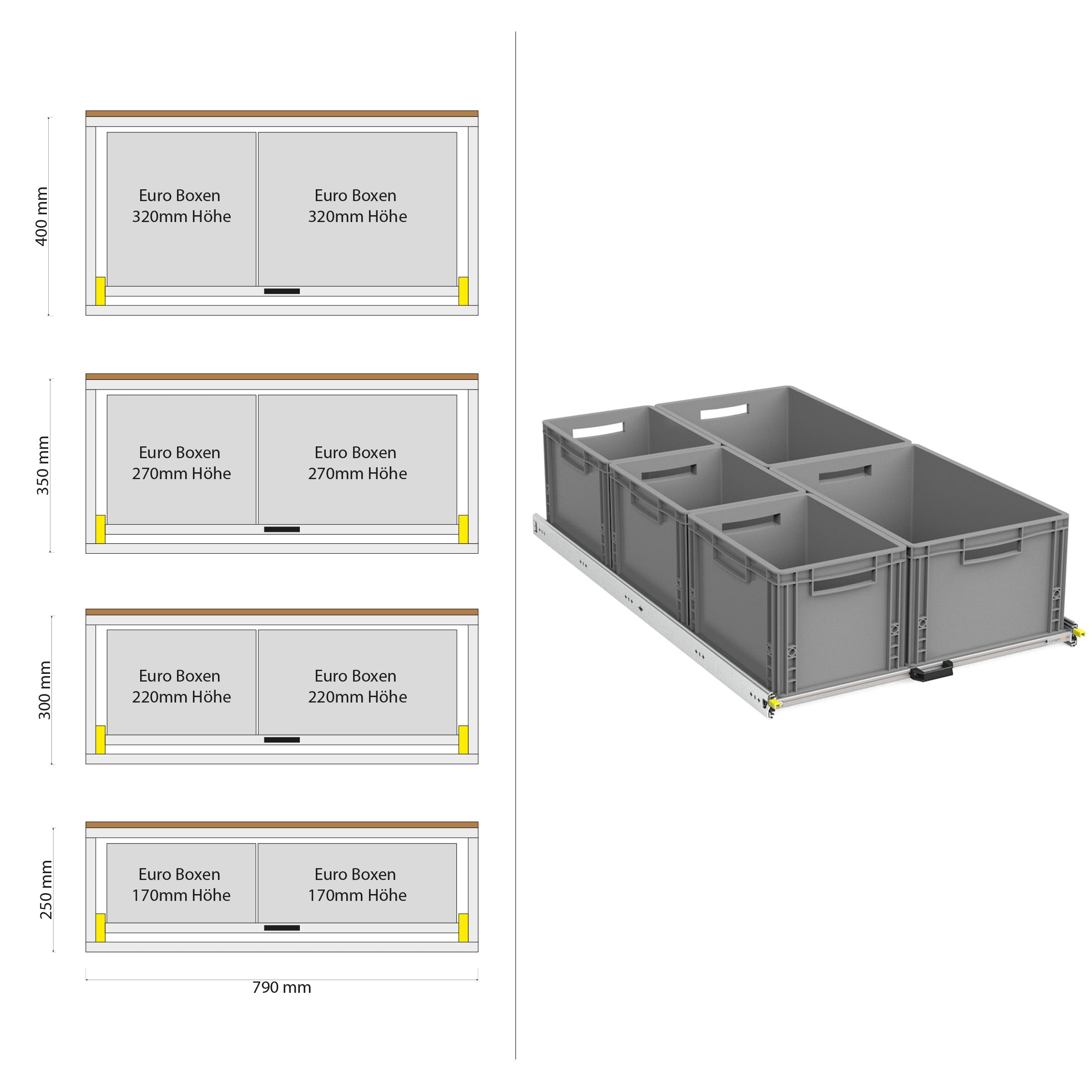 400 mm

Euro Boxen
320mm Höhe

Euro Boxen
320mm Höhe

350 mm

Euro Boxen
270mm Höhe

Euro Boxen
270mm Höhe

300 mm

Euro Boxen
220mm Höhe

Euro Boxen
220mm Höhe

250 mm

Euro Boxen
170mm Höhe

Euro Boxen
170mm Höhe

790 mm